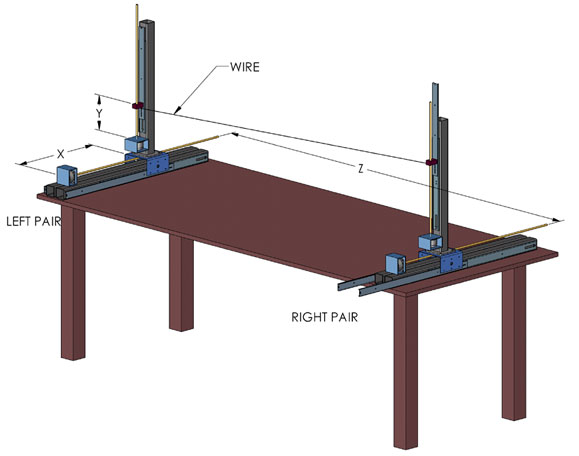 WIRE

Y

X

Z

LEFT PAIR

RIGHT PAIR